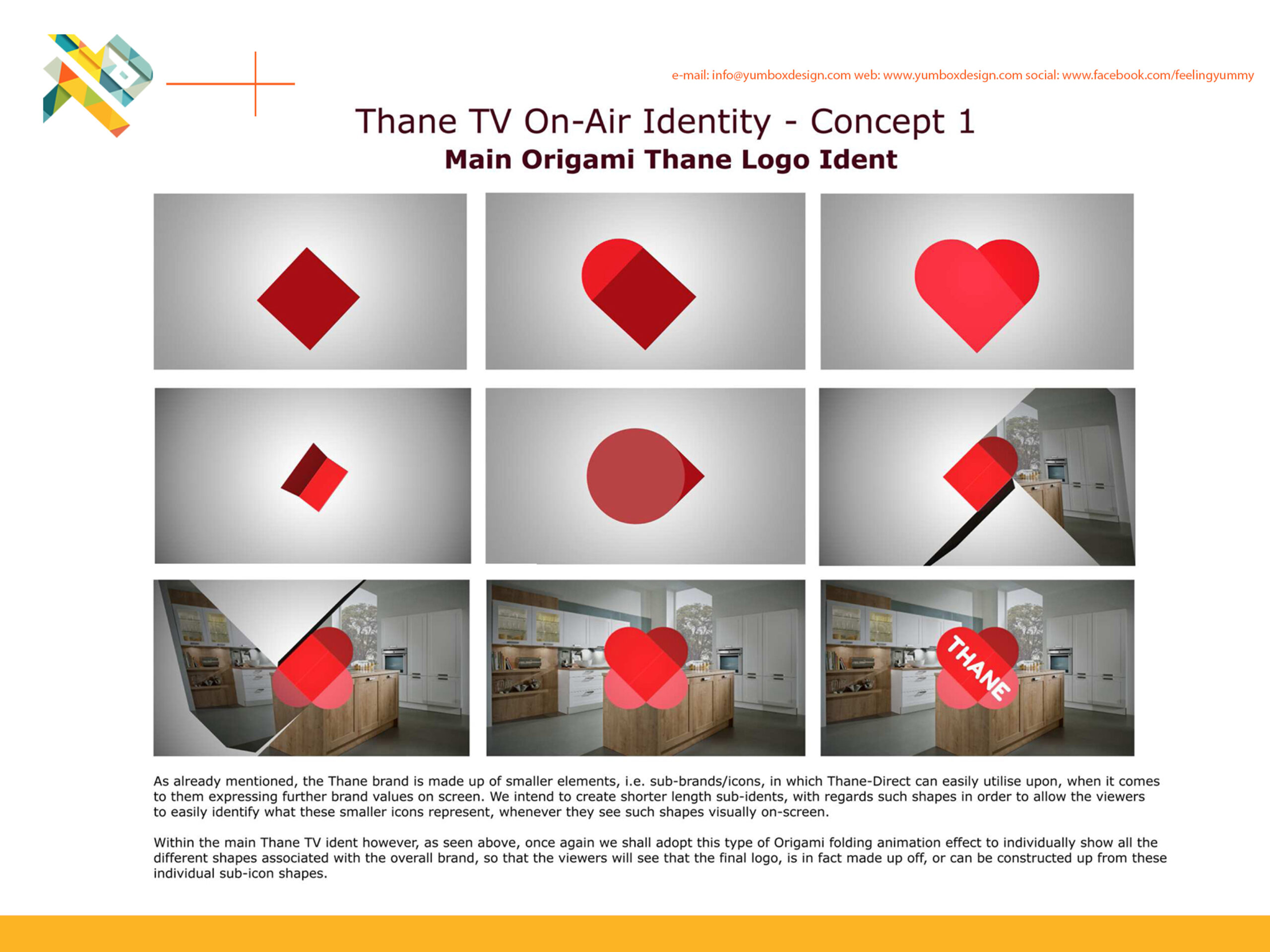 e-mail: info@yumboxdesign.com web: www.yumboxdesign.com social: www.facebook.com/feelingyummy

Thane TV On-Air Identity - Concept 1
Main Origami Thane Logo Ident

THANE

As already mentioned, the Thane brand is made up of smaller elements, i.e. sub-brands/icons, in which Thane-Direct can easily utilise upon, when it comes to them expressing further brand values on screen. We intend to create shorter length sub-idents, with regards such shapes in order to allow the viewers to easily identify what these smaller icons represent, whenever they see such shapes visually on-screen.

Within the main Thane TV ident however, as seen above, once again we shall adopt this type of Origami folding animation effect to individually show all the different shapes associated with the overall brand, so that the viewers will see that the final logo, is in fact made up off, or can be constructed up from these individual sub-icon shapes.